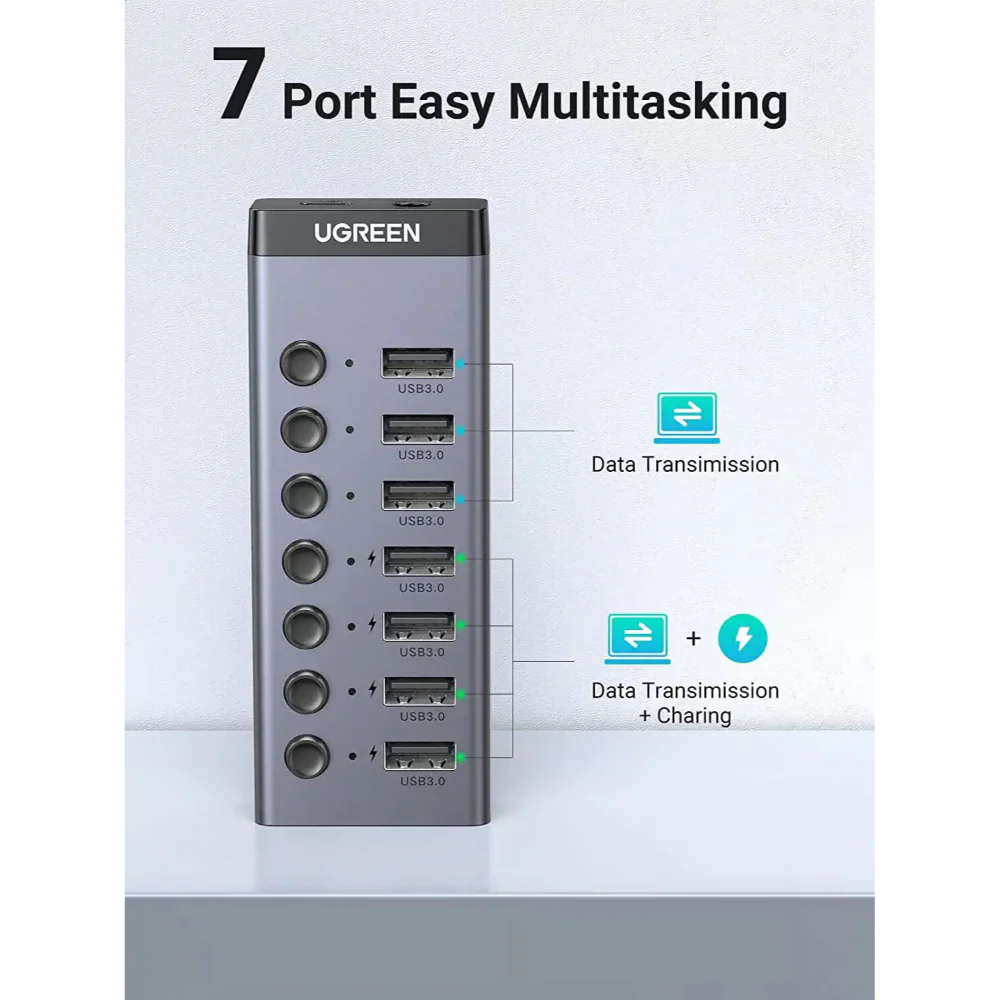 7 Port Easy Multitasking

UGREEN

USB3.0

USB3.0

USB3.0

USB3.0

USB3.0

USB3.0

USB3.0

Data Transimission

+

Data Transimission + Charing